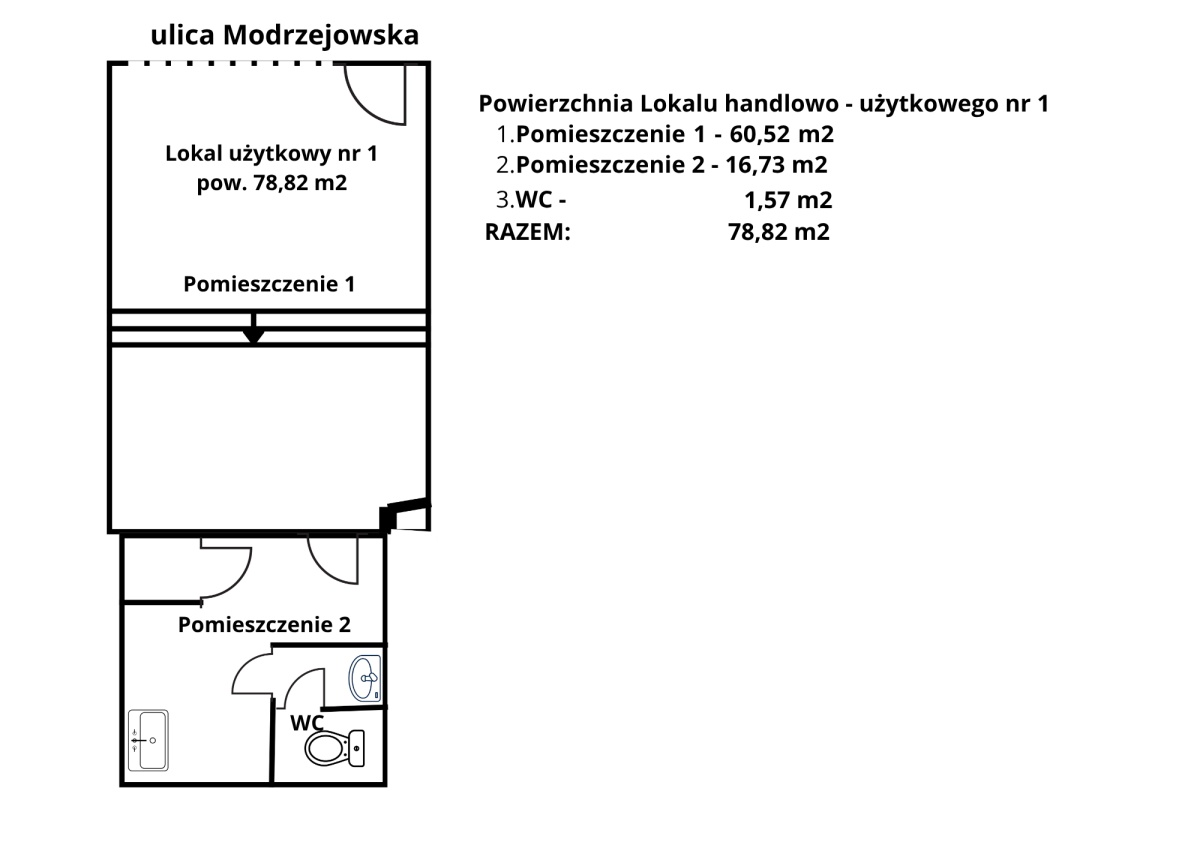 ulica Modrzejowska

Lokal użytkowy nr 1
pow. 78,82 m2

Pomieszczenie 1

Pomieszczenie 2

WC

Powierzchnia Lokalu handlowo - użytkowego nr 1
1.Pomieszczenie 1 - 60,52 m2
2.Pomieszczenie 2 - 16,73 m2
3.WC - 1,57 m2
RAZEM: 78,82 m2